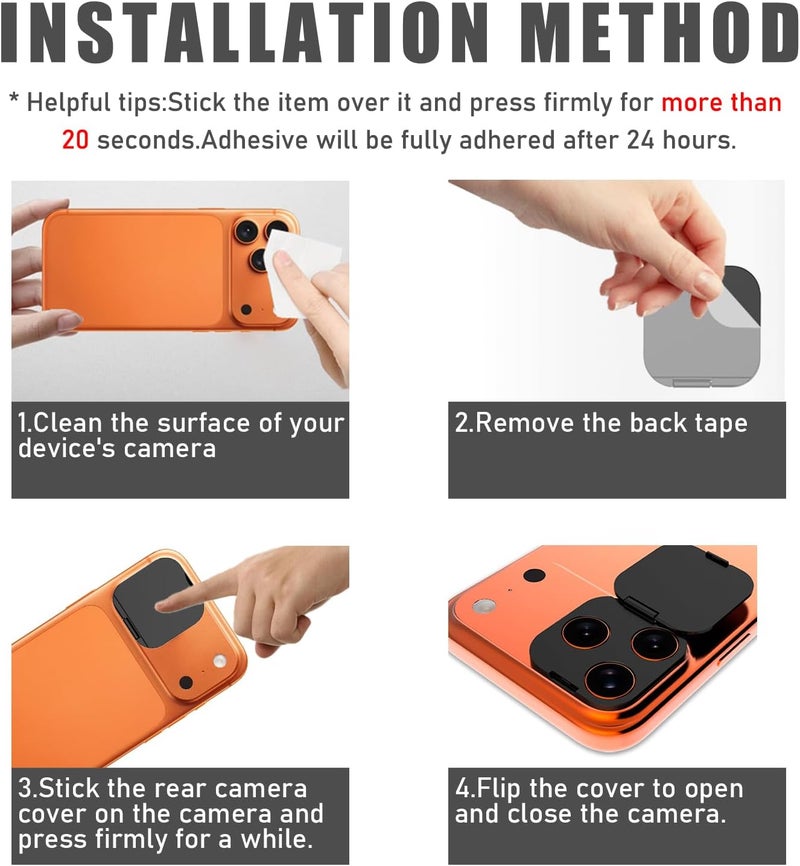 INSTALLATION METHOD

* Helpful tips:Stick the item over it and press firmly for more than 20 seconds.Adhesive will be fully adhered after 24 hours.

1.Clean the surface of your device's camera

2.Remove the back tape

3.Stick the rear camera cover on the camera and press firmly for a while.

4.Flip the cover to open and close the camera.